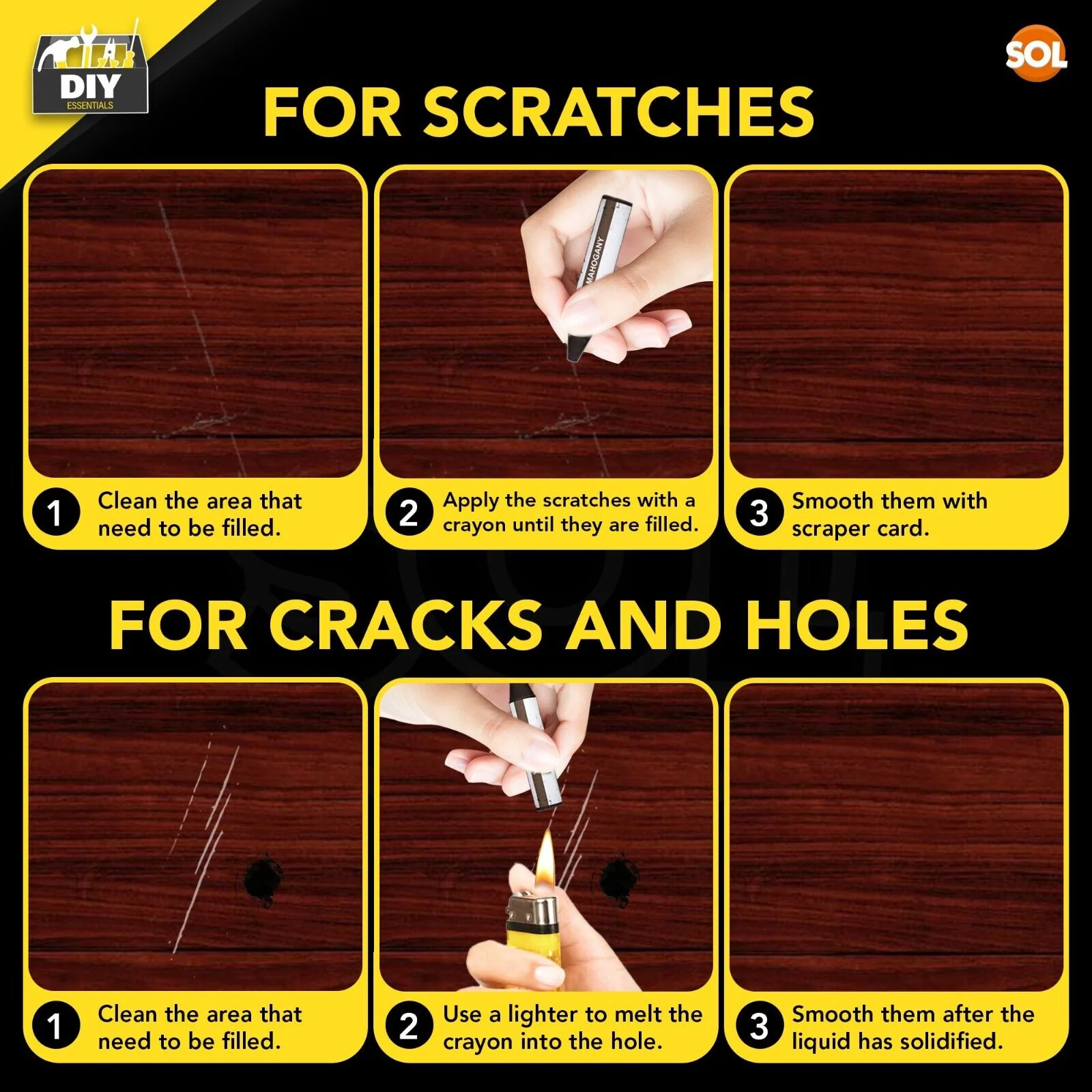 DIY
ESSENTIALS

SOL

FOR SCRATCHES

MAHOGANY

1 Clean the area that need to be filled.

2 Apply the scratches with a crayon until they are filled.

3 Smooth them with scraper card.

FOR CRACKS AND HOLES

1 Clean the area that need to be filled.

2 Use a lighter to melt the crayon into the hole.

3 Smooth them after the liquid has solidified.