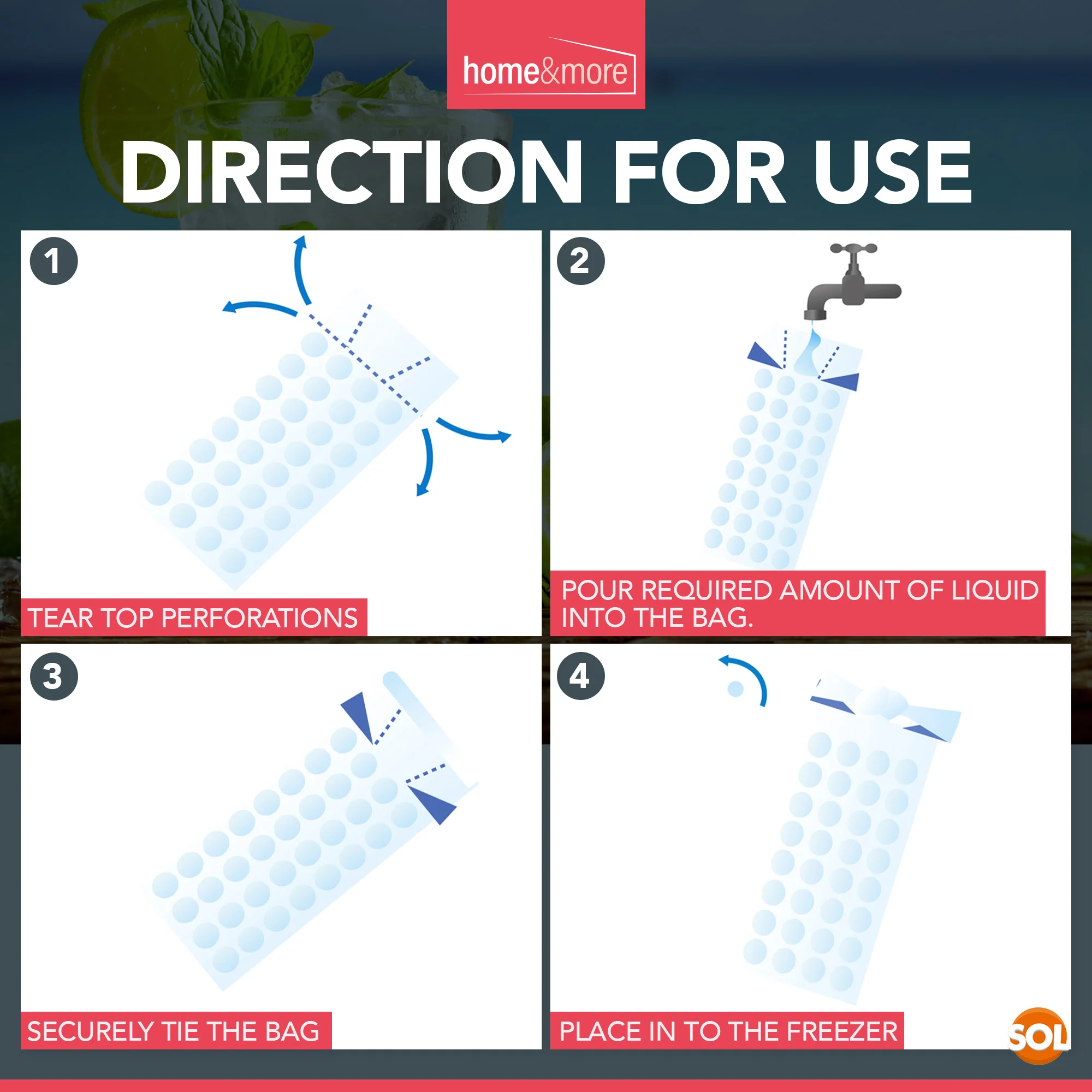 home&more

DIRECTION FOR USE

1

TEAR TOP PERFORATIONS

2

POUR REQUIRED AMOUNT OF LIQUID INTO THE BAG.

3

SECURELY TIE THE BAG

4

PLACE IN TO THE FREEZER

SOL