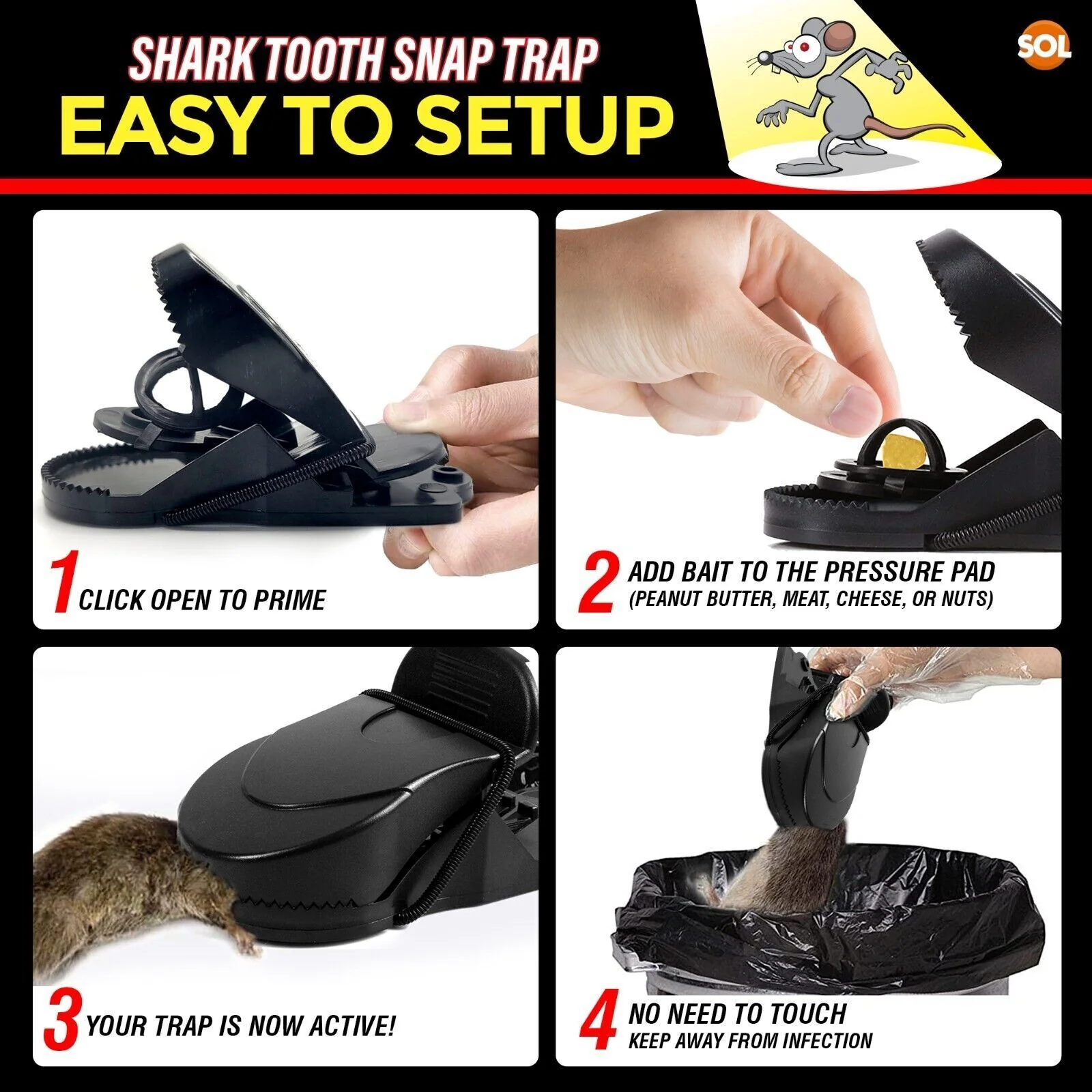 SHARK TOOTH SNAP TRAP
EASY TO SETUP

SOL

1 CLICK OPEN TO PRIME

2 ADD BAIT TO THE PRESSURE PAD
(PEANUT BUTTER, MEAT, CHEESE, OR NUTS)

3 YOUR TRAP IS NOW ACTIVE!

4 NO NEED TO TOUCH
KEEP AWAY FROM INFECTION